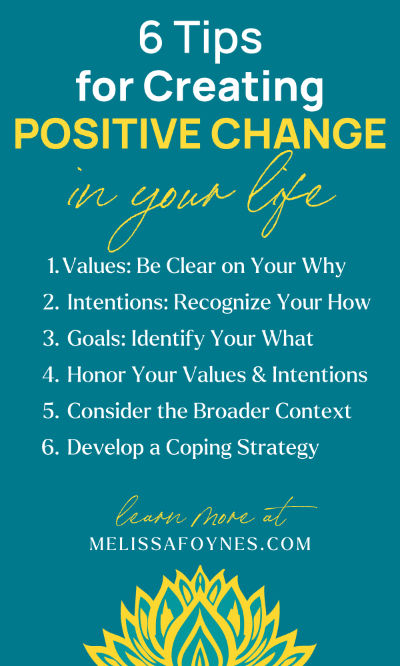 6 Tips for Creating POSITIVE CHANGE

in your life

1. Values: Be Clear on Your Why
2. Intentions: Recognize Your How
3. Goals: Identify Your What
4. Honor Your Values & Intentions
5. Consider the Broader Context
6. Develop a Coping Strategy

learn more at
MELISSAFOYNES.COM